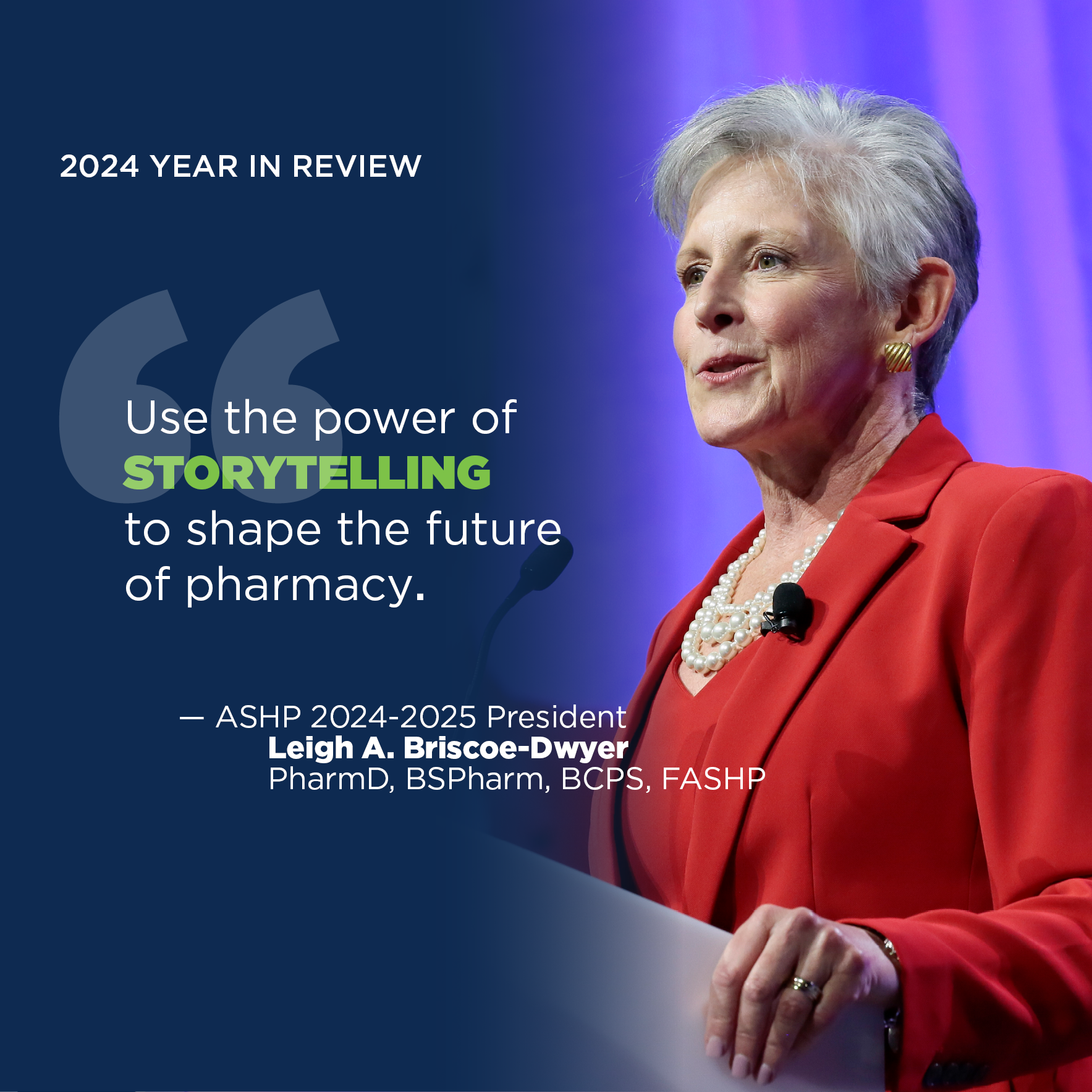 2024 YEAR IN REVIEW

“Use the power of STORYTELLING to shape the future of pharmacy.

— ASHP 2024-2025 President
Leigh A. Briscoe-Dwyer
PharmD, BSPharm, BCPS, FASHP